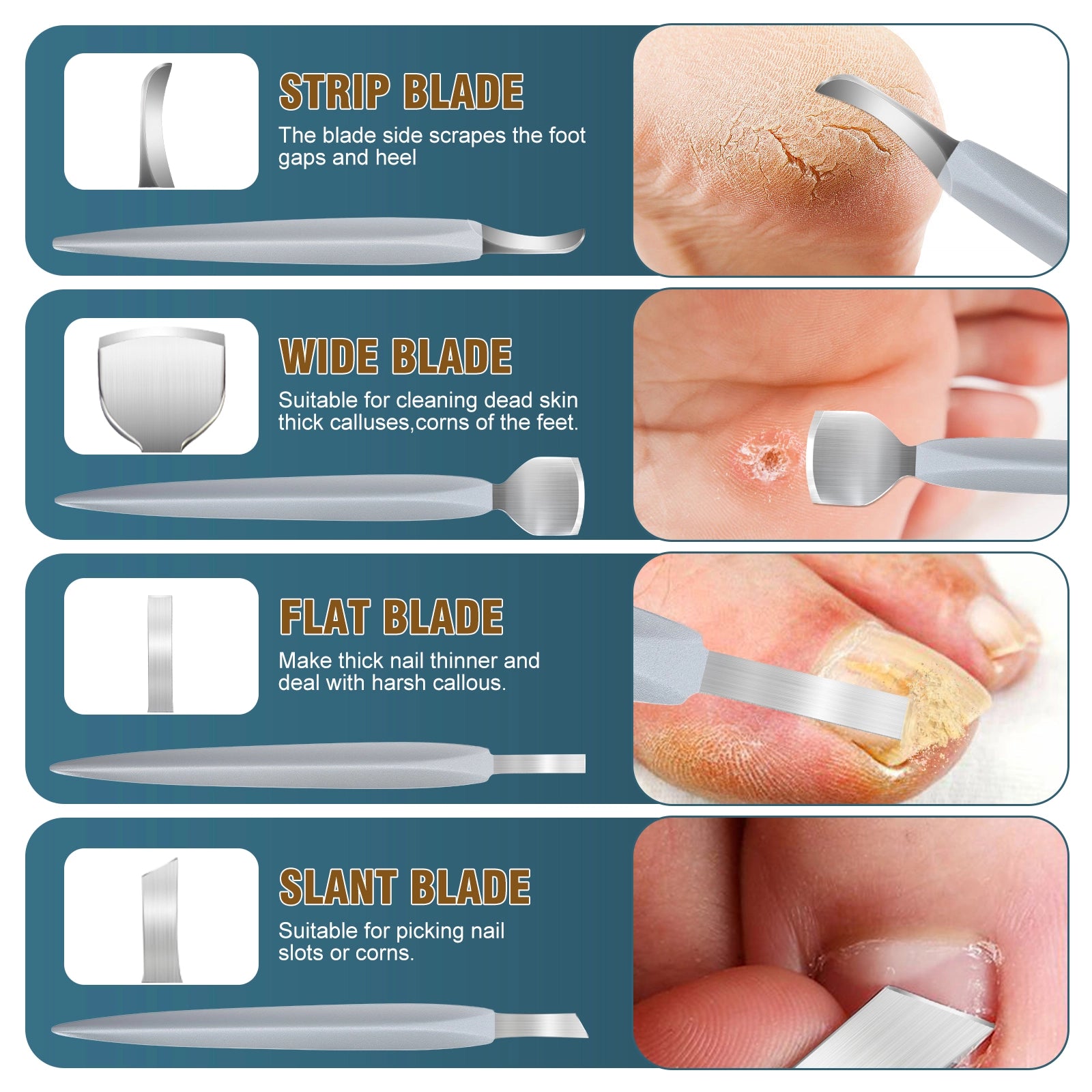 STRIP BLADE
The blade side scrapes the foot gaps and heel

WIDE BLADE
Suitable for cleaning dead skin thick calluses,corns of the feet.

FLAT BLADE
Make thick nail thinner and deal with harsh callous.

SLANT BLADE
Suitable for picking nail slots or corns.